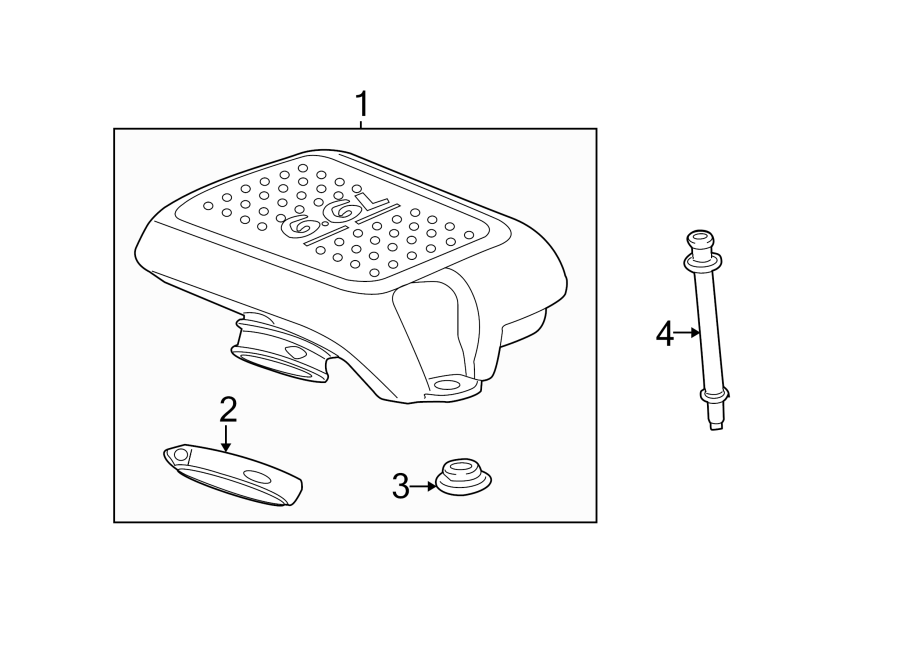 1
6.6L
2
3
4