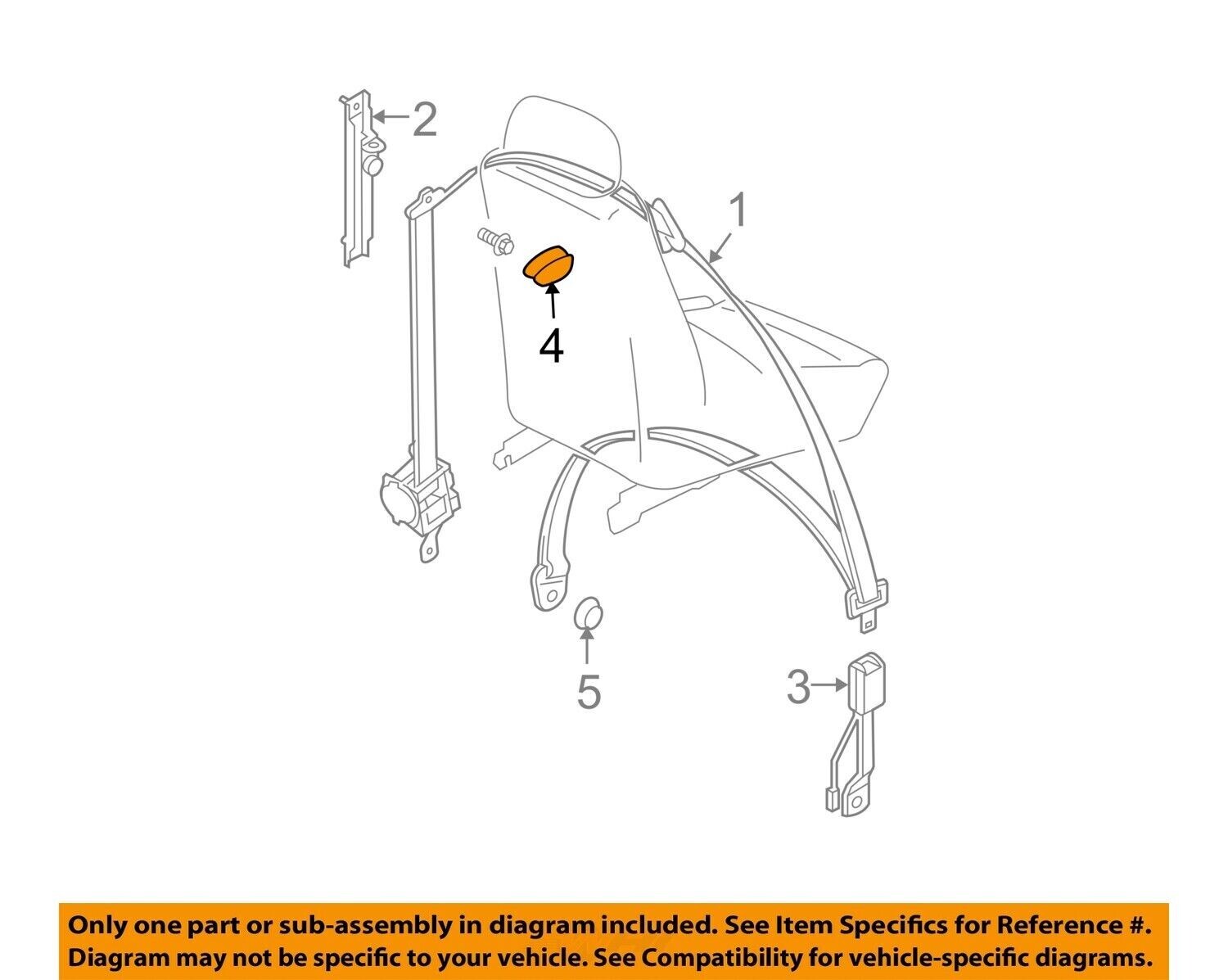 2

1

4

5

3

Only one part or sub-assembly in diagram included. See Item Specifics for Reference #. Diagram may not be specific to your vehicle. See Compatibility for vehicle-specific diagrams.