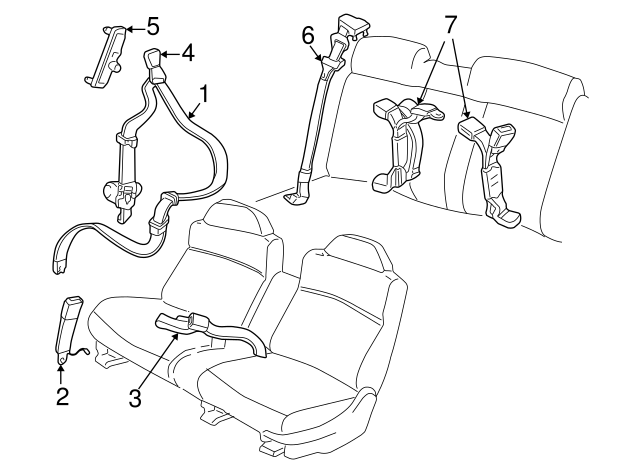 5
4
1
6
7
2
3